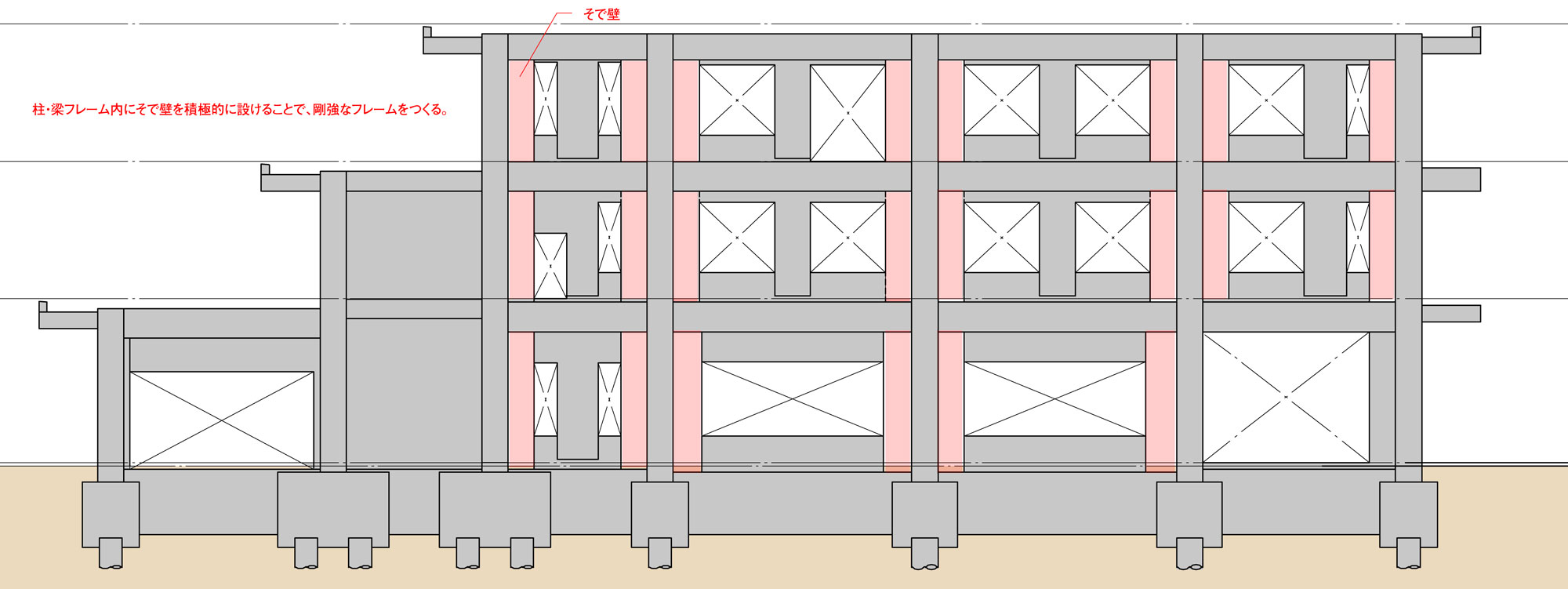 そで壁

柱・梁フレーム内にそで壁を積極的に設けることで、剛強なフレームをつくる。